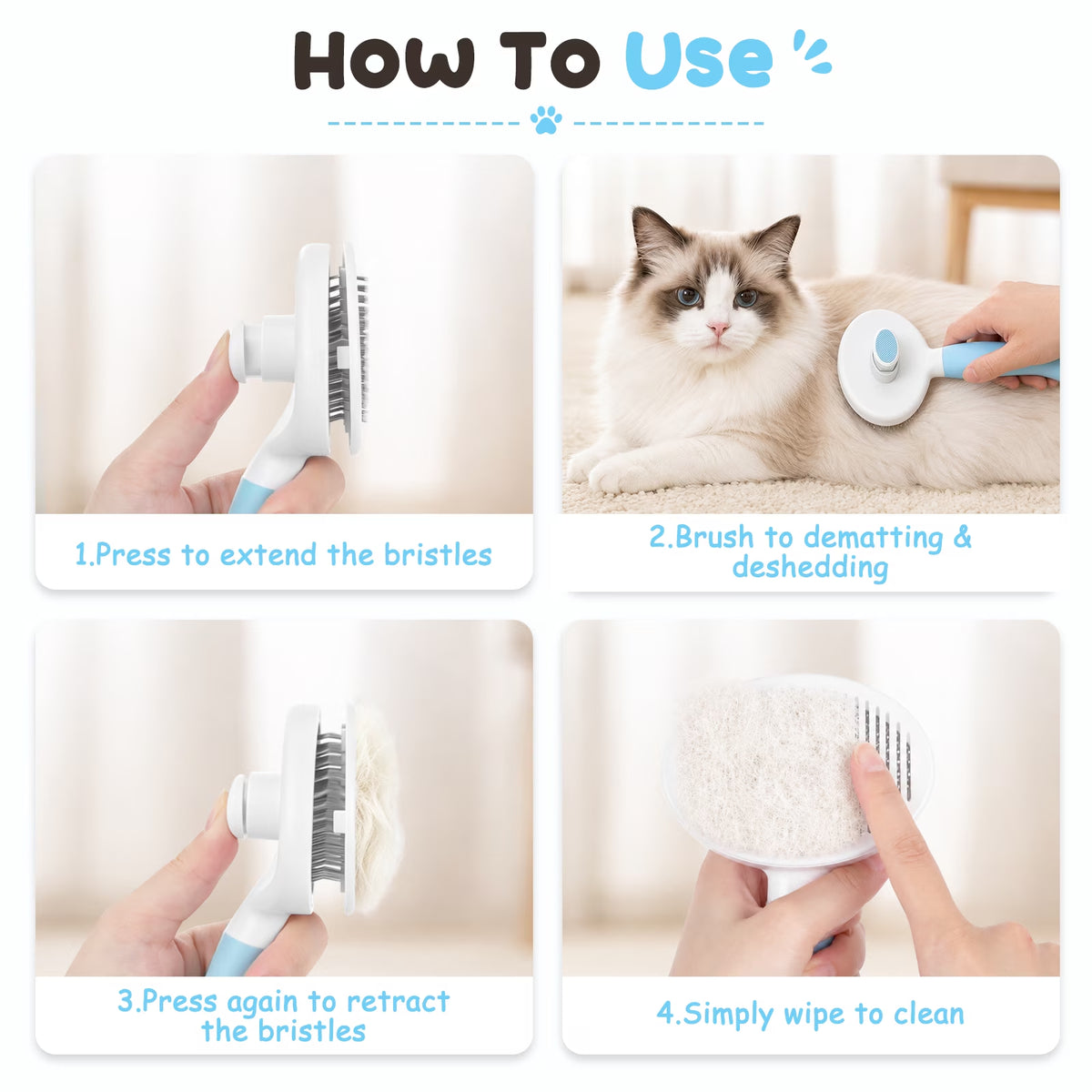 How To Use

1.Press to extend the bristles

2.Brush to dematting & deshedding

3.Press again to retract the bristles

4.Simply wipe to clean